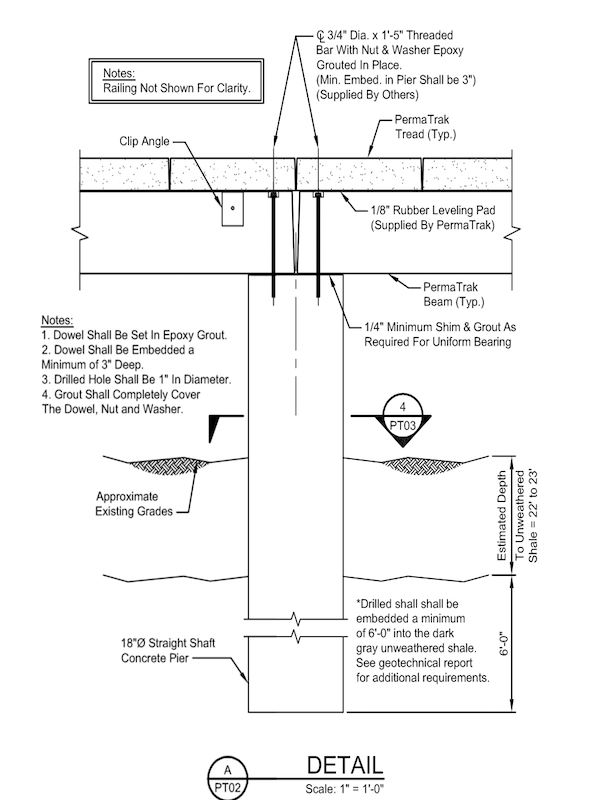 Notes:
Railing Not Shown For Clarity.

℄ 3/4" Dia. x 1'-5" Threaded Bar With Nut & Washer Epoxy Grouted In Place. (Min. Embed. in Pier Shall be 3") (Supplied By Others)

PermaTrak Tread (Typ.)

Clip Angle

1/8" Rubber Leveling Pad (Supplied By PermaTrak)

PermaTrak Beam (Typ.)

1/4" Minimum Shim & Grout As Required For Uniform Bearing

Notes:
1. Dowel Shall Be Set In Epoxy Grout.
2. Dowel Shall Be Embedded a Minimum of 3" Deep.
3. Drilled Hole Shall Be 1" In Diameter.
4. Grout Shall Completely Cover The Dowel, Nut and Washer.

4
PT03

Approximate Existing Grades

Estimated Depth To Unweathered Shale = 22' to 23'

*Drilled shall shall be embedded a minimum of 6'-0" into the dark gray unweathered shale. See geotechnical report for additional requirements.

6'-0"

18"Ø Straight Shaft Concrete Pier

A
PT02
DETAIL
Scale: 1" = 1'-0"