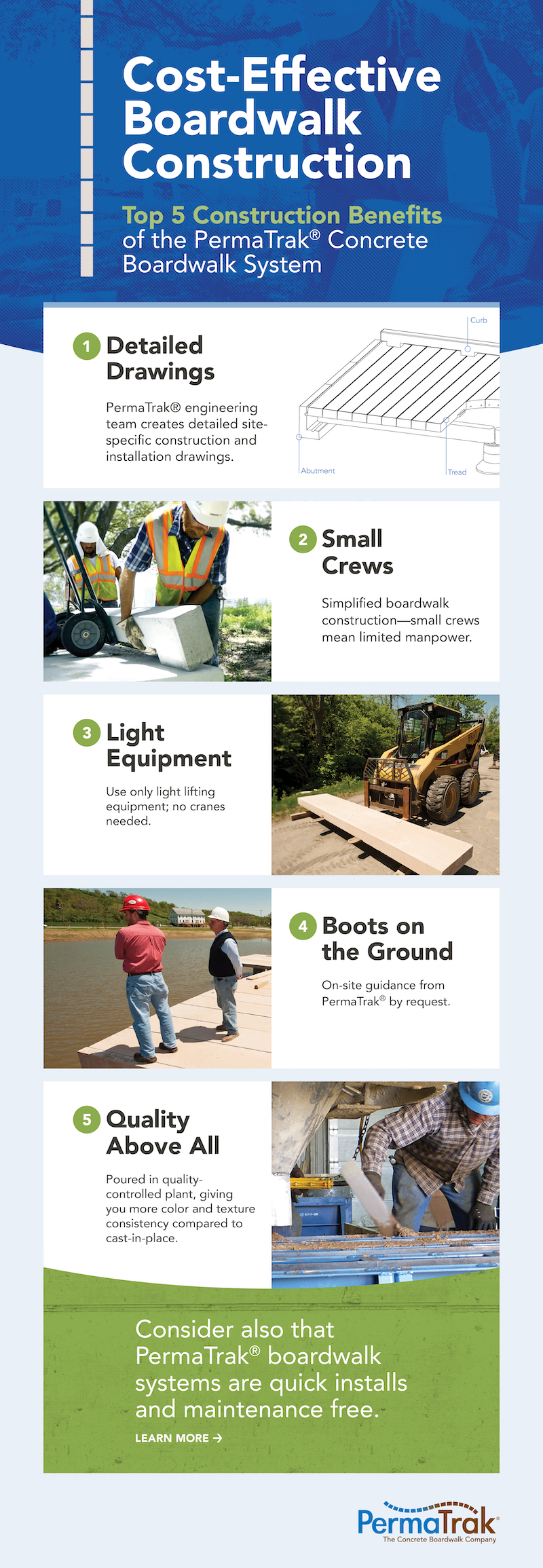 Cost-Effective Boardwalk Construction

Top 5 Construction Benefits of the PermaTrak® Concrete Boardwalk System

1 Detailed Drawings

PermaTrak® engineering team creates detailed site-specific construction and installation drawings.

Curb
Abutment
Tread

2 Small Crews

Simplified boardwalk construction—small crews mean limited manpower.

3 Light Equipment

Use only light lifting equipment; no cranes needed.

4 Boots on the Ground

On-site guidance from PermaTrak® by request.

5 Quality Above All

Poured in quality-controlled plant, giving you more color and texture consistency compared to cast-in-place.

Consider also that PermaTrak® boardwalk systems are quick installs and maintenance free.

LEARN MORE →

PermaTrak®
The Concrete Boardwalk Company