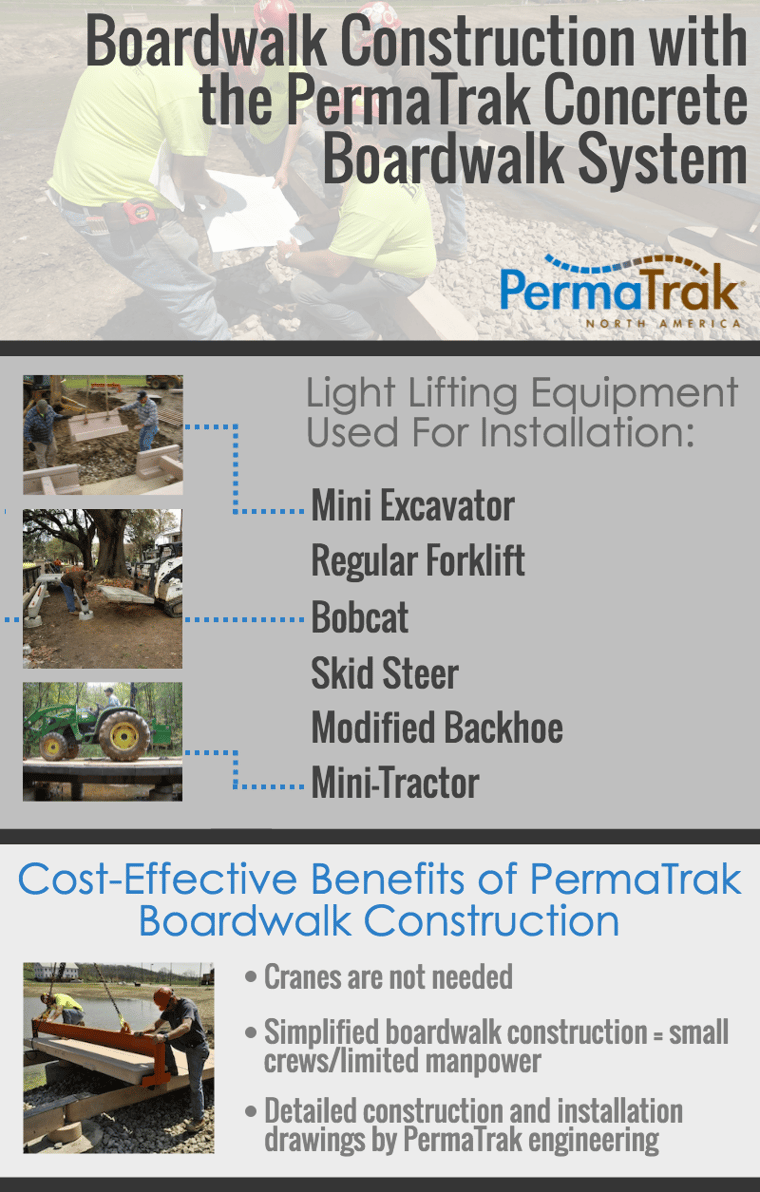 Boardwalk Construction with the PermaTrak Concrete Boardwalk System

PermaTrak®
NORTH AMERICA

Light Lifting Equipment Used For Installation:

Mini Excavator
Regular Forklift
Bobcat
Skid Steer
Modified Backhoe
Mini-Tractor

Cost-Effective Benefits of PermaTrak Boardwalk Construction

• Cranes are not needed
• Simplified boardwalk construction = small crews/limited manpower
• Detailed construction and installation drawings by PermaTrak engineering